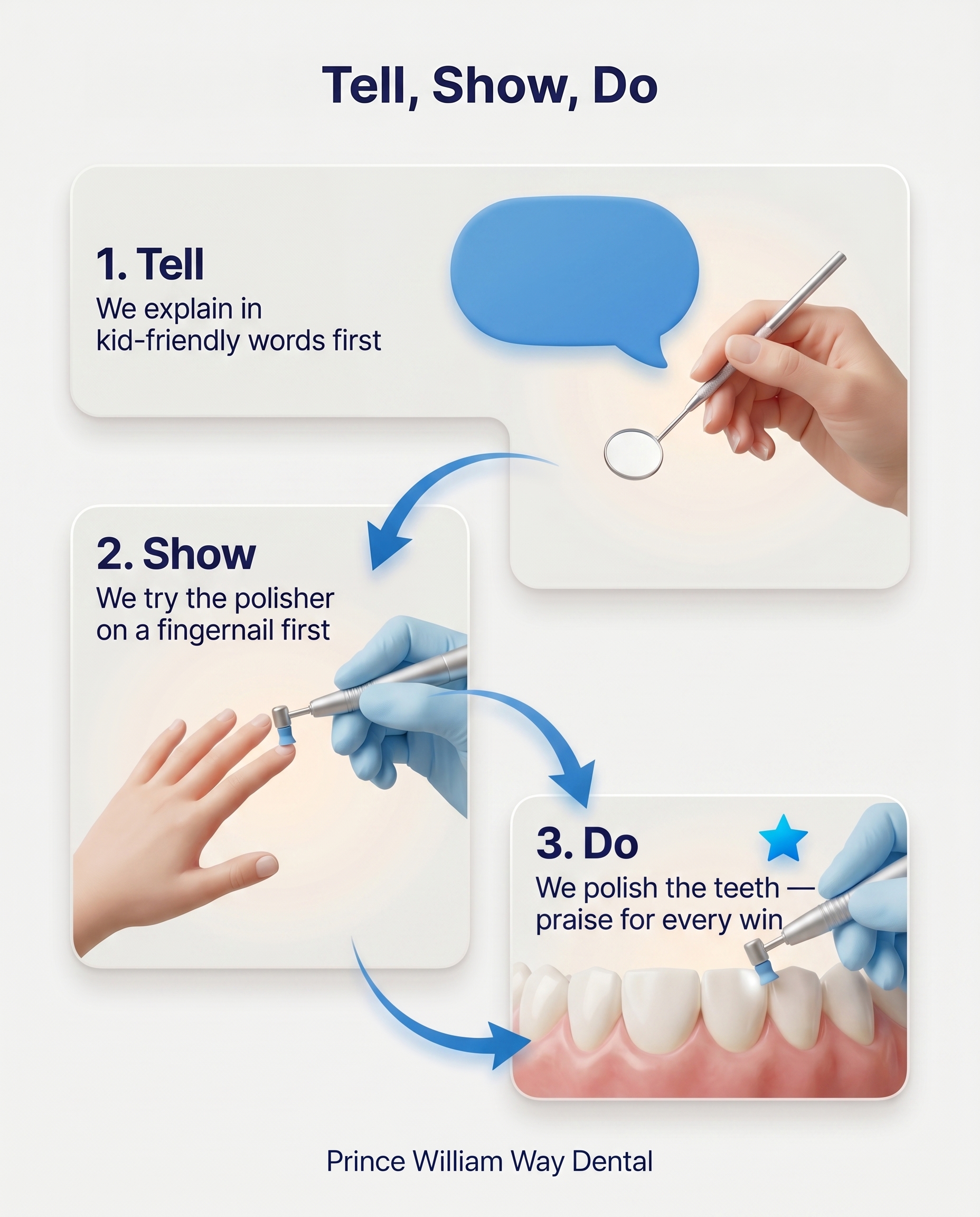 Tell, Show, Do

1. Tell
We explain in kid-friendly words first

2. Show
We try the polisher on a fingernail first

3. Do
We polish the teeth — praise for every win

Prince William Way Dental